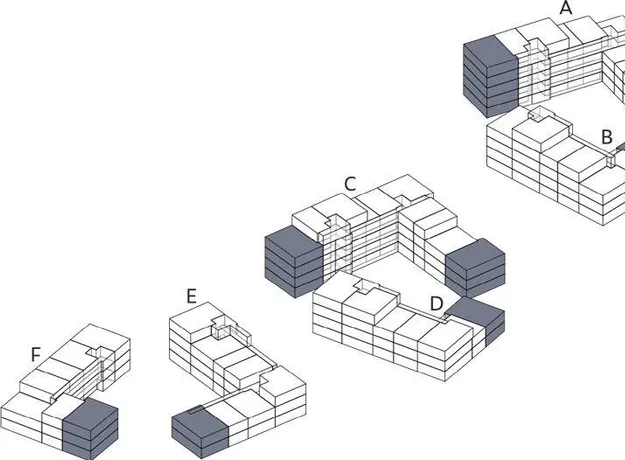 A

B

C

D

E

F